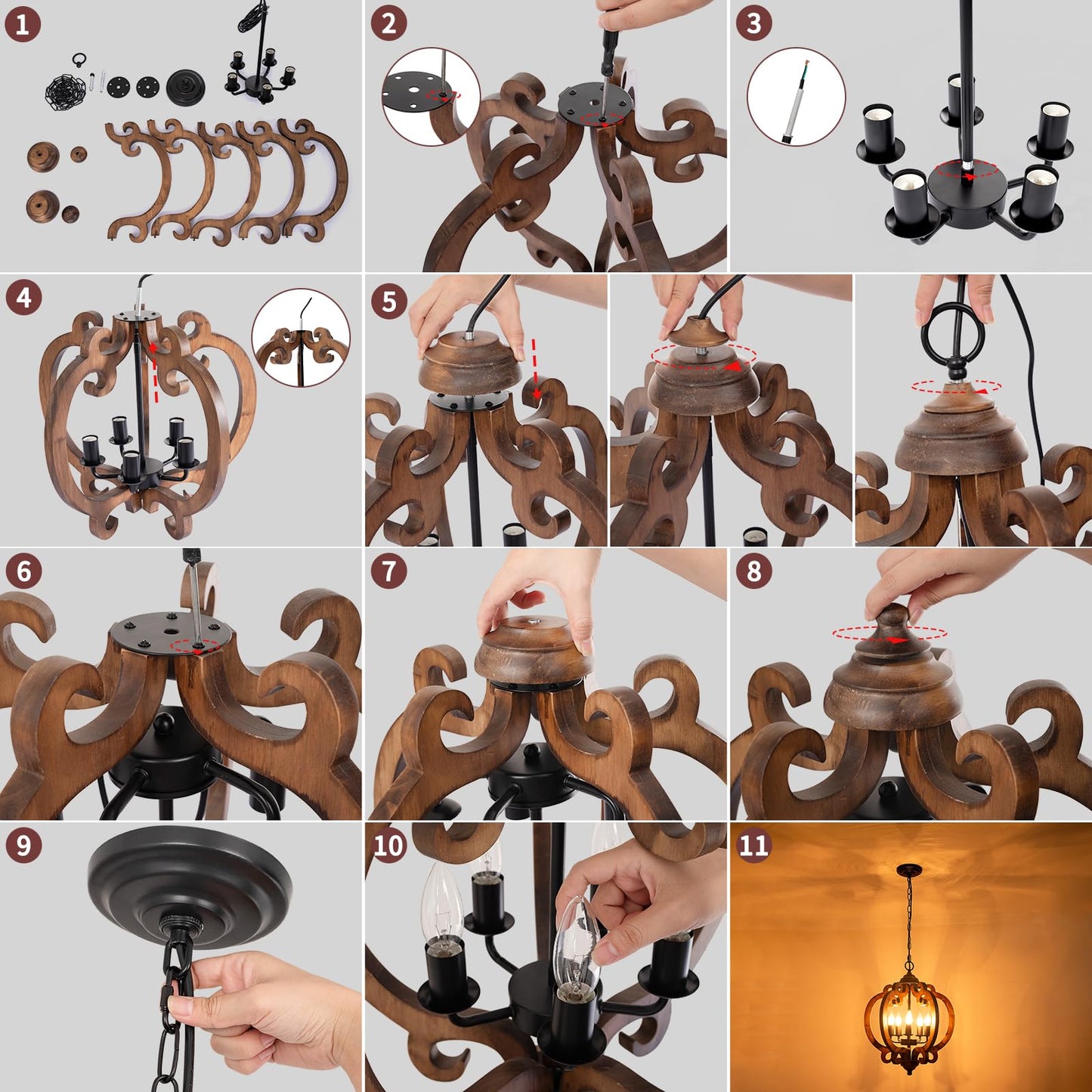 1

2

3

4

5

6

7

8

9

10

11