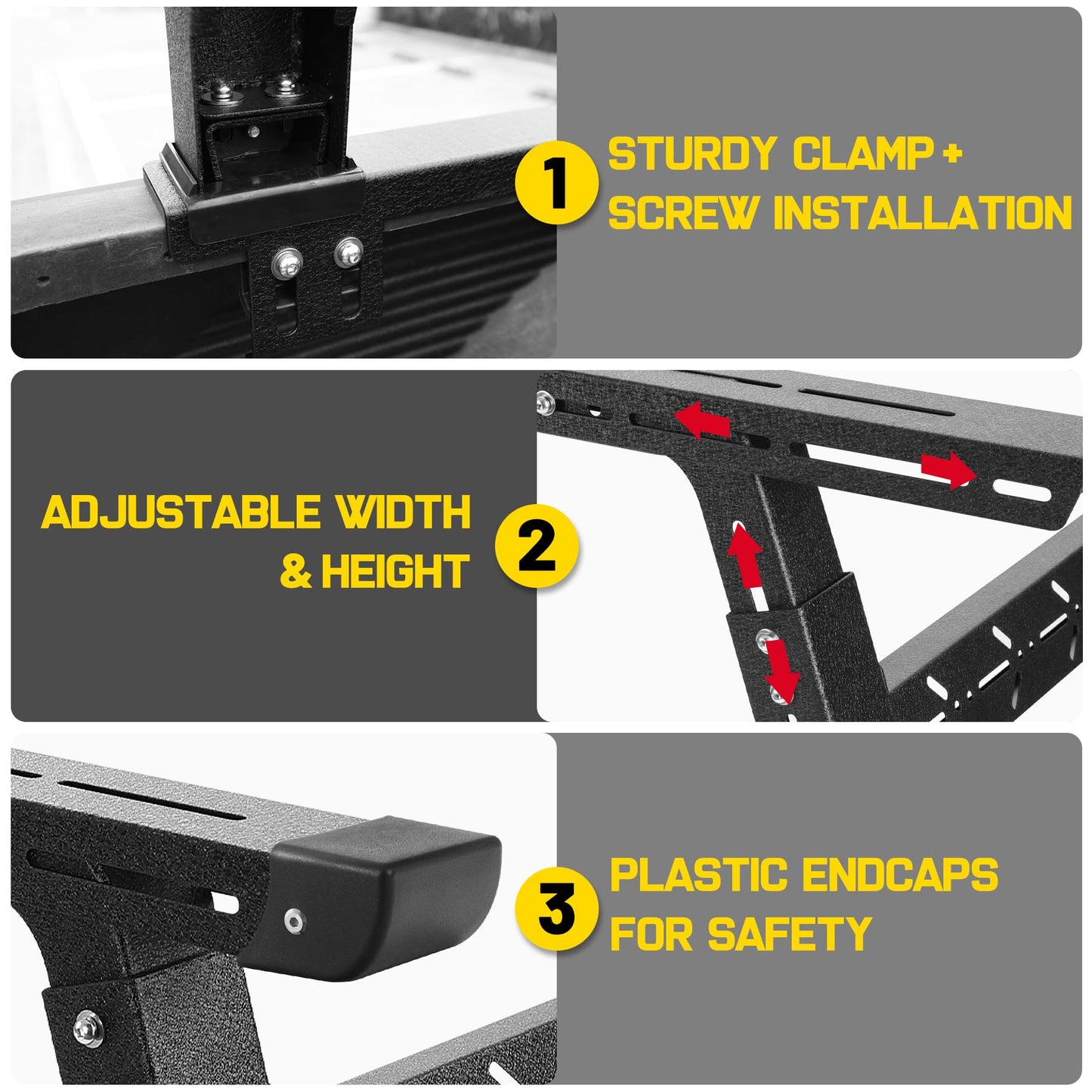 1 STURDY CLAMP + SCREW INSTALLATION

ADJUSTABLE WIDTH & HEIGHT 2

3 PLASTIC ENDCAPS FOR SAFETY