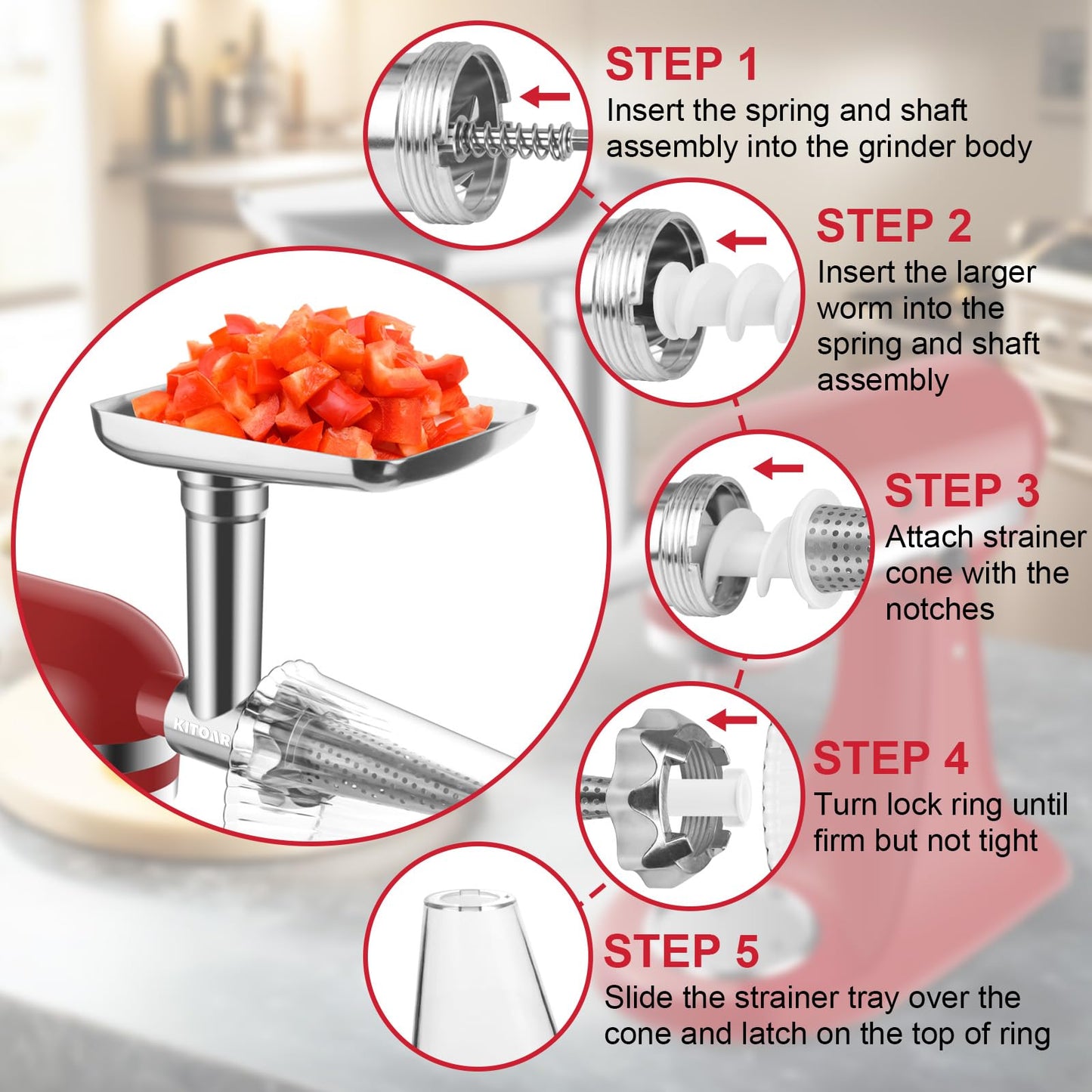 STEP 1
Insert the spring and shaft assembly into the grinder body

STEP 2
Insert the larger worm into the spring and shaft assembly

STEP 3
Attach strainer cone with the notches

STEP 4
Turn lock ring until firm but not tight

STEP 5
Slide the strainer tray over the cone and latch on the top of ring

KITOAR