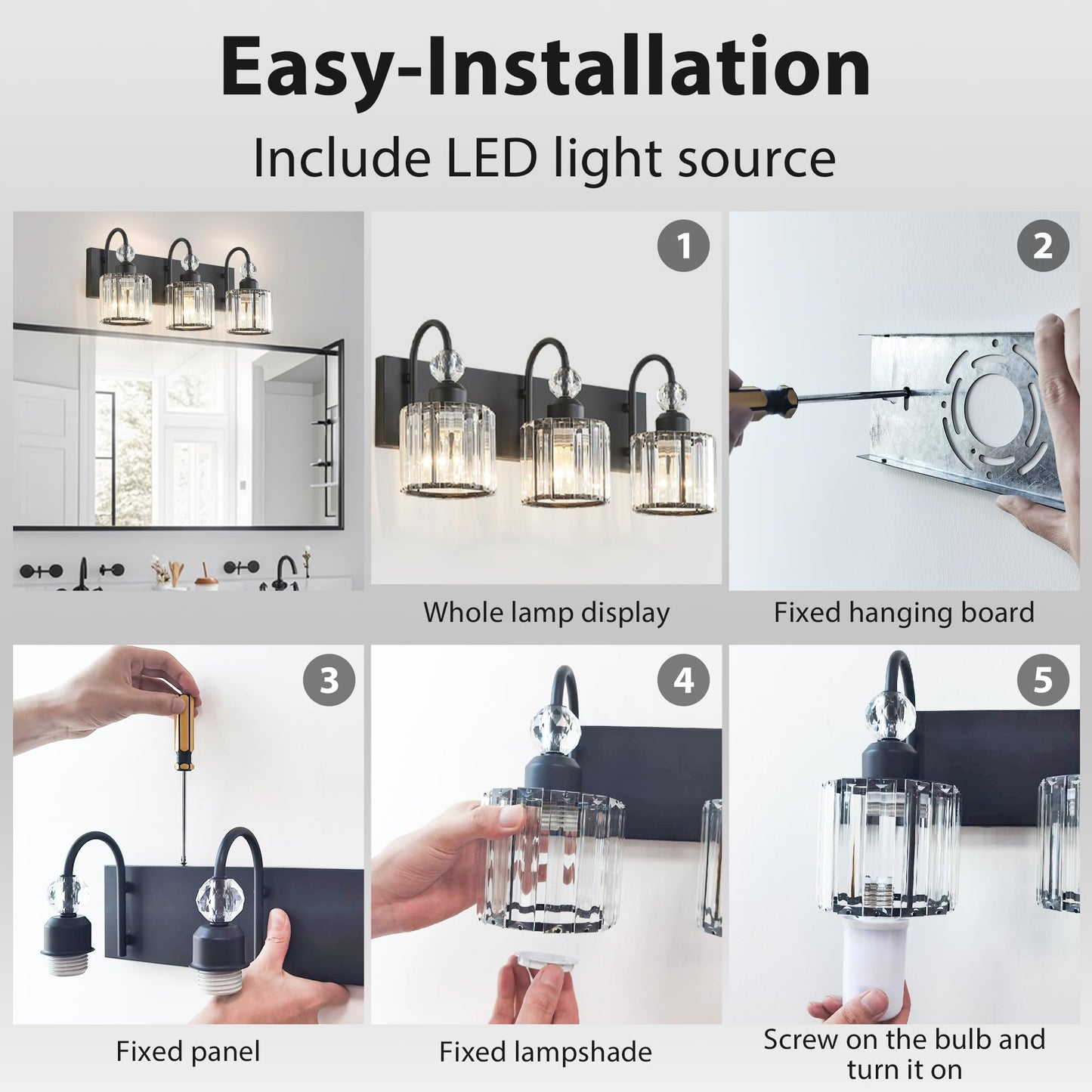 Easy-Installation

Include LED light source

1

Whole lamp display

2

Fixed hanging board

3

Fixed panel

4

Fixed lampshade

5

Screw on the bulb and turn it on