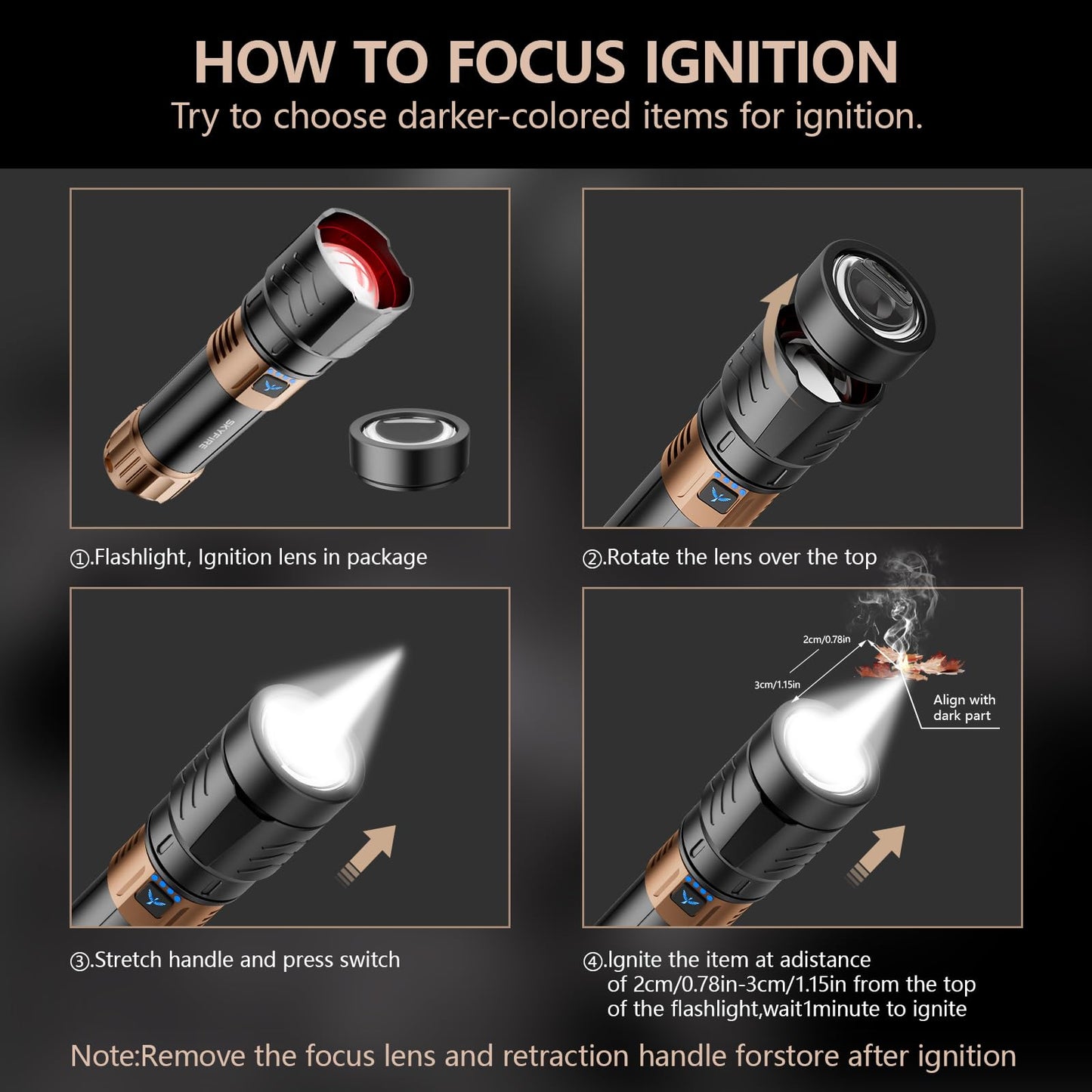 HOW TO FOCUS IGNITION
Try to choose darker-colored items for ignition.

SKYFIRE

①.Flashlight, Ignition lens in package

②.Rotate the lens over the top

③.Stretch handle and press switch

2cm/0.78in
3cm/1.15in
Align with dark part

④.Ignite the item at adistance of 2cm/0.78in-3cm/1.15in from the top of the flashlight,wait1minute to ignite

Note:Remove the focus lens and retraction handle forstore after ignition