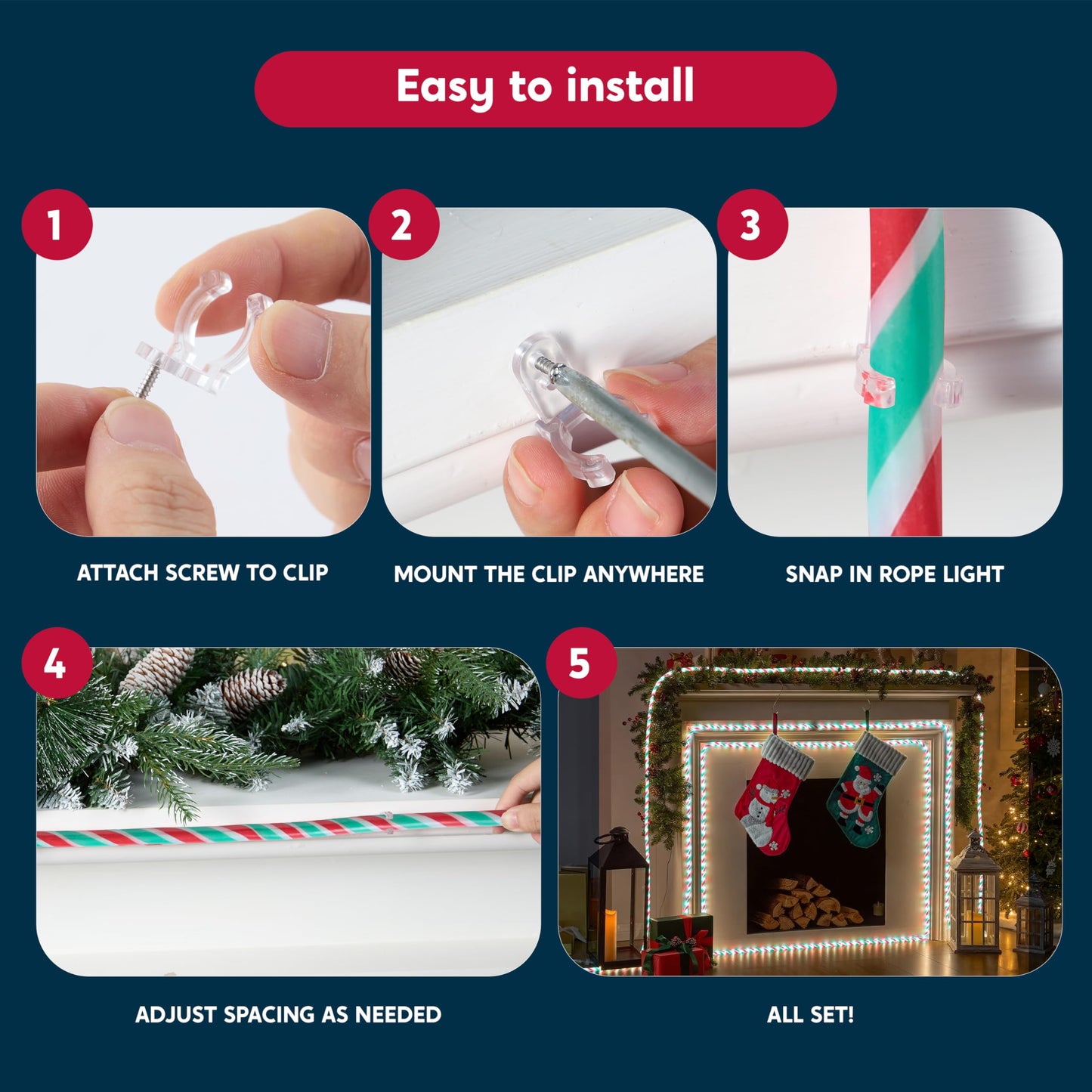 Easy to install

1
ATTACH SCREW TO CLIP

2
MOUNT THE CLIP ANYWHERE

3
SNAP IN ROPE LIGHT

4
ADJUST SPACING AS NEEDED

5
ALL SET!